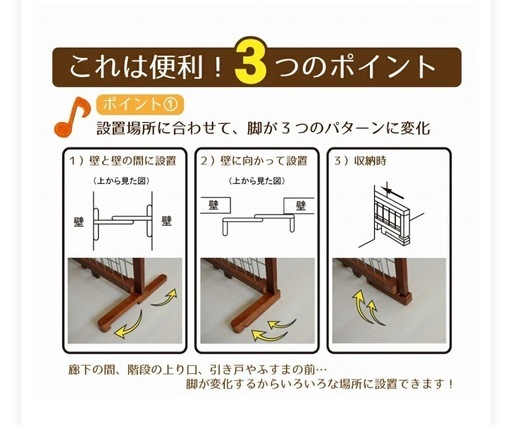 これは便利！3つのポイント

ポイント①

設置場所に合わせて、脚が３つのパターンに変化

１）壁と壁の間に設置

（上から見た図）

壁

壁

２）壁に向かって設置

（上から見た図）

壁

壁

３）収納時

廊下の間、階段の上り口、引き戸やふすまの前…
脚が変化するからいろいろな場所に設置できます！