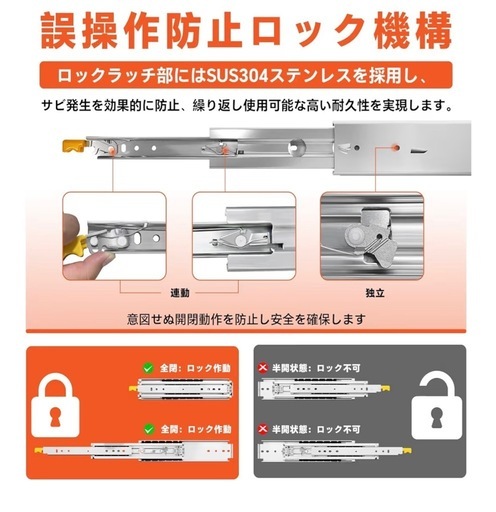 誤操作防止ロック機構

ロックラッチ部にはSUS304ステンレスを採用し、

サビ発生を効果的に防止、繰り返し使用可能な高い耐久性を実現します。

連動

独立

意図せぬ開閉動作を防止し安全を確保します

全閉：ロック作動

全開：ロック作動

半開状態：ロック不可

半開状態：ロック不可