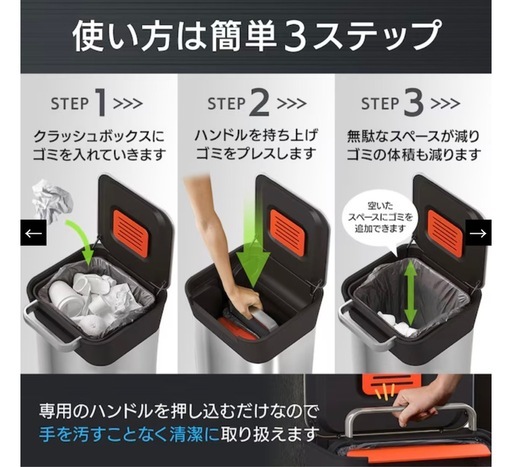 使い方は簡単3ステップ

STEP 1 >>>

クラッシュボックスにゴミを入れていきます

STEP 2 >>>

ハンドルを持ち上げゴミをプレスします

STEP 3 >>>

無駄なスペースが減りゴミの体積も減ります

空いたスペースにゴミを追加できます

←

→

専用のハンドルを押し込むだけなので手を汚すことなく清潔に取り扱えます