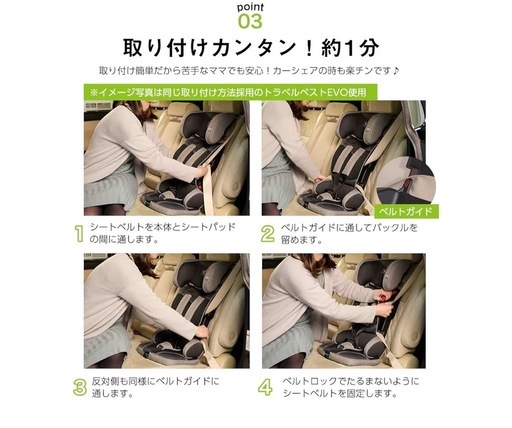 point
03

取り付けカンタン！約1分

取り付け簡単だから苦手なママでも安心！カーシェアの時も楽チンです♪

※イメージ写真は同じ取り付け方法採用のトラベルベストEVO使用

ベルトガイド

1 シートベルトを本体とシートパッドの間に通します。

2 ベルトガイドに通してバックルを留めます。

3 反対側も同様にベルトガイドに通します。

4 ベルトロックでたるまないようにシートベルトを固定します。