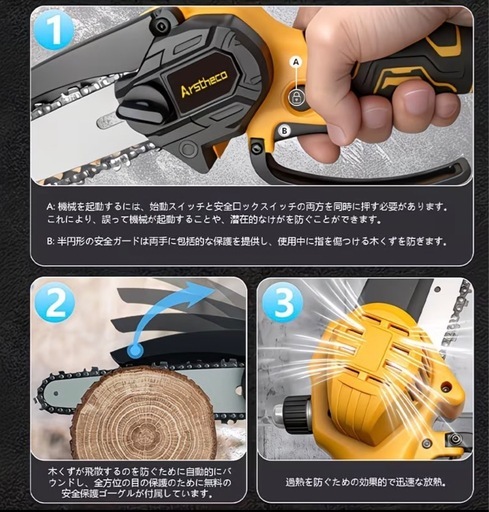 1

Arstheco

A

B

A: 機械を起動するには、始動スイッチと安全ロックスイッチの両方を同時に押す必要があります。これにより、誤って機械が起動することや、潜在的なけがを防ぐことができます。

B: 半円形の安全ガードは両手に包括的な保護を提供し、使用中に指を傷つける木くずを防ぎます。

2

木くずが飛散するのを防ぐために自動的にバウンドし、全方位の目の保護のために無料の安全保護ゴーグルが付属しています。

3

過熱を防ぐための効果的で迅速な放熱。