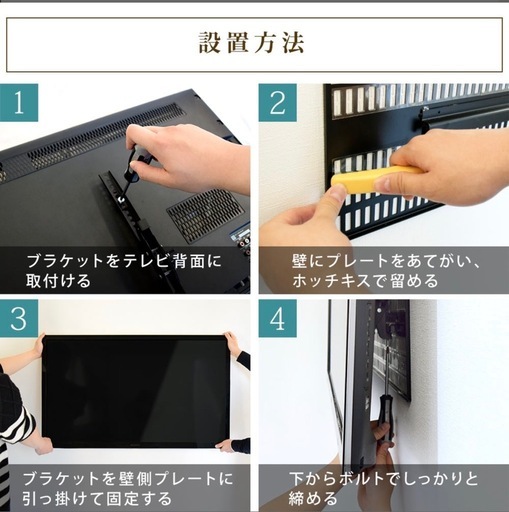 設置方法

1

ブラケットをテレビ背面に取付ける

2

壁にプレートをあてがい、ホッチキスで留める

3

ブラケットを壁側プレートに引っ掛けて固定する

4

下からボルトでしっかりと締める