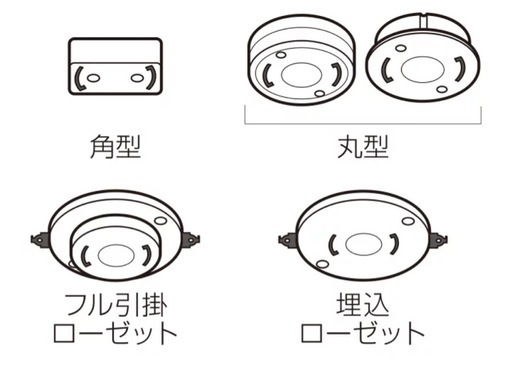 角型

丸型

フル引掛
ローゼット

埋込
ローゼット