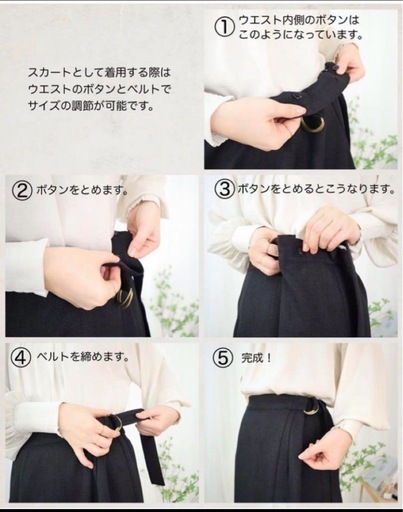 スカートとして着用する際は
ウエストのボタンとベルトで
サイズの調節が可能です。

① ウエスト内側のボタンは
このようになっています。

② ボタンをとめます。

③ ボタンをとめるとこうなります。

④ ベルトを締めます。

⑤ 完成！