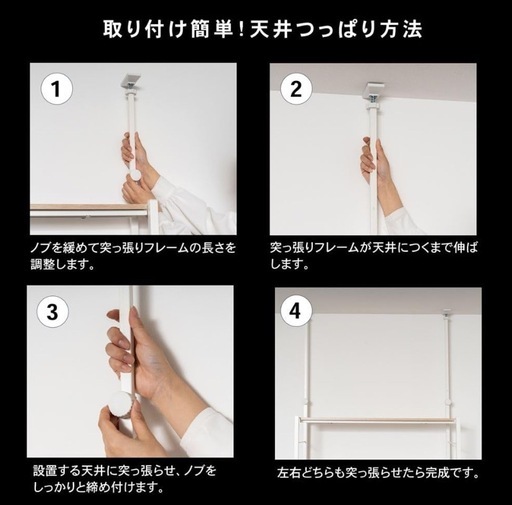 取り付け簡単!天井つっぱり方法

1

ノブを緩めて突っ張りフレームの長さを調整します。

2

突っ張りフレームが天井につくまで伸ばします。

3

設置する天井に突っ張らせ、ノブをしっかりと締め付けます。

4

左右どちらも突っ張らせたら完成です。