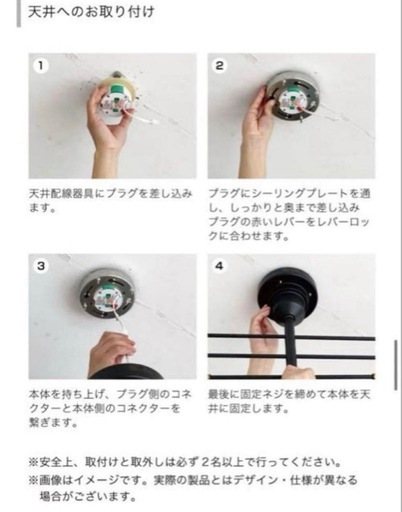 天井へのお取り付け

1

天井配線器具にプラグを差し込みます。

2

プラグにシーリングプレートを通し、しっかりと奥まで差し込みプラグの赤いレバーをレバーロックに合わせます。

3

本体を持ち上げ、プラグ側のコネクターと本体側のコネクターを繋ぎます。

4

最後に固定ネジを締めて本体を天井に固定します。

※安全上、取付けと取外しは必ず2名以上で行ってください。
※画像はイメージです。実際の製品とはデザイン・仕様が異なる場合がございます。