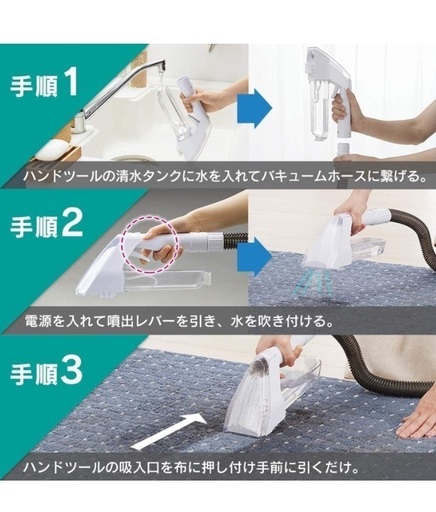 手順1

ハンドツールの清水タンクに水を入れてバキュームホースに繋げる。

手順2

電源を入れて噴出レバーを引き、水を吹き付ける。

手順3

ハンドツールの吸入口を布に押し付け手前に引くだけ。