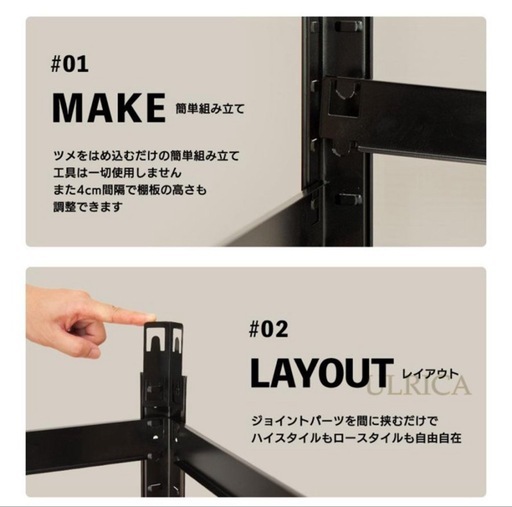 #01

MAKE 簡単組み立て

ツメをはめ込むだけの簡単組み立て
工具は一切使用しません
また4cm間隔で棚板の高さも
調整できます

#02

LAYOUT レイアウト

ULRICA

ジョイントパーツを間に挟むだけで
ハイスタイルもロースタイルも自由自在