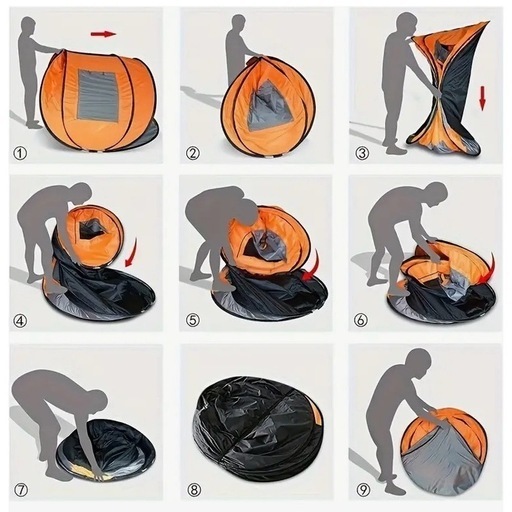 ①
②
③
④
⑤
⑥
⑦
⑧
⑨