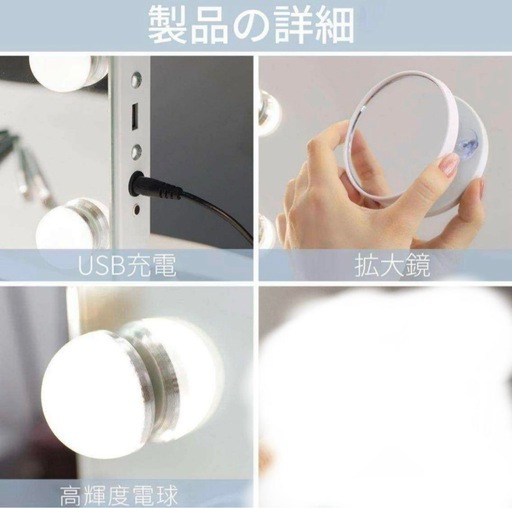 製品の詳細

USB充電

拡大鏡

高輝度電球