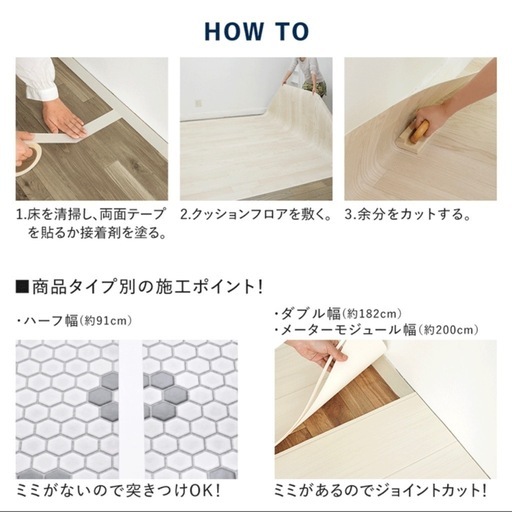 HOW TO

1.床を清掃し、両面テープを貼るか接着剤を塗る。

2.クッションフロアを敷く。

3.余分をカットする。

■商品タイプ別の施工ポイント!

・ハーフ幅(約91cm)

ミミがないので突きつけOK!

・ダブル幅(約182cm)
・メーターモジュール幅(約200cm)

ミミがあるのでジョイントカット!