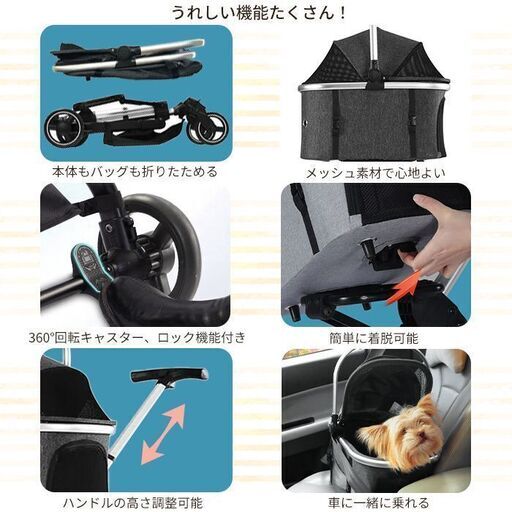 うれしい機能たくさん！

本体もバッグも折りたためる

メッシュ素材で心地よい

360°回転キャスター、ロック機能付き

簡単に着脱可能

ハンドルの高さ調整可能

車に一緒に乗れる