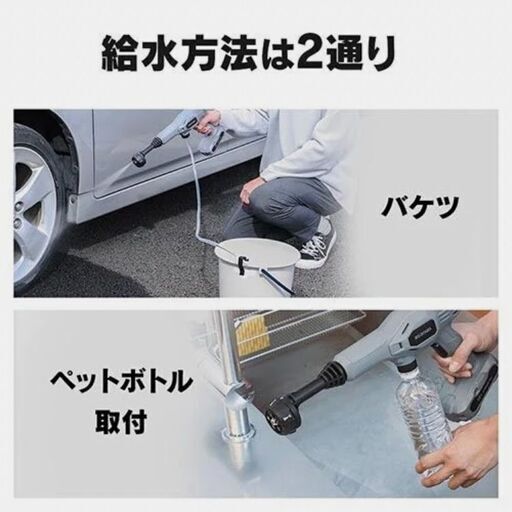 給水方法は2通り

バケツ

ペットボトル
取付