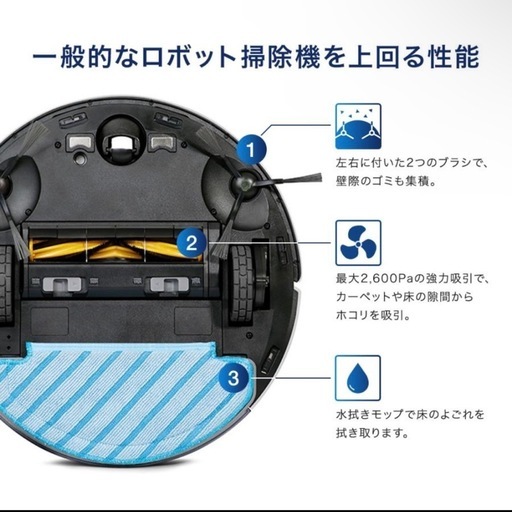 一般的なロボット掃除機を上回る性能

1

左右に付いた2つのブラシで、壁際のゴミも集積。

2

最大2,600Paの強力吸引で、カーペットや床の隙間からホコリを吸引。

3

水拭きモップで床のよごれを拭き取ります。