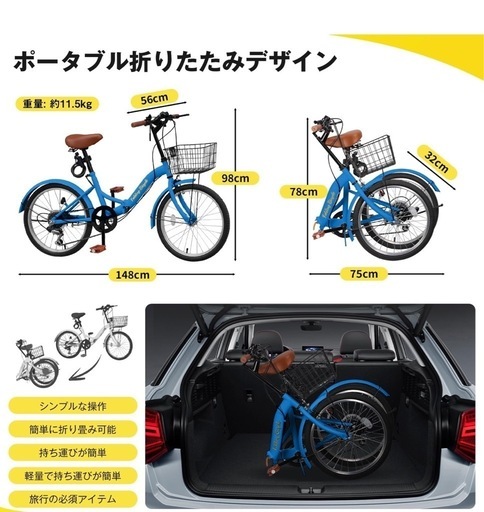 ポータブル折りたたみデザイン

重量: 約11.5kg

56cm

98cm

148cm

78cm

32cm

75cm

シンプルな操作

簡単に折り畳み可能

持ち運びが簡単

軽量で持ち運びが簡単

旅行の必須アイテム