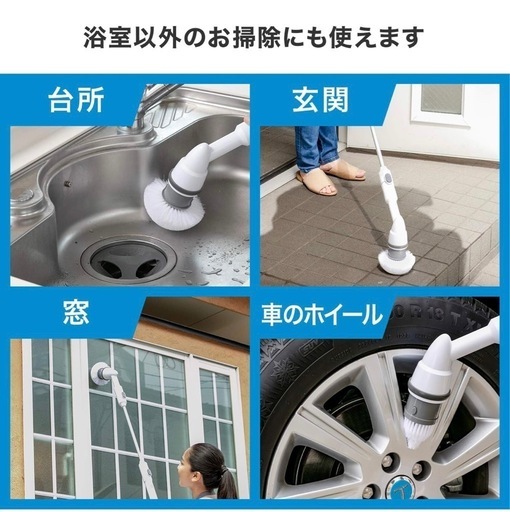 浴室以外のお掃除にも使えます

台所

玄関

窓

車のホイール