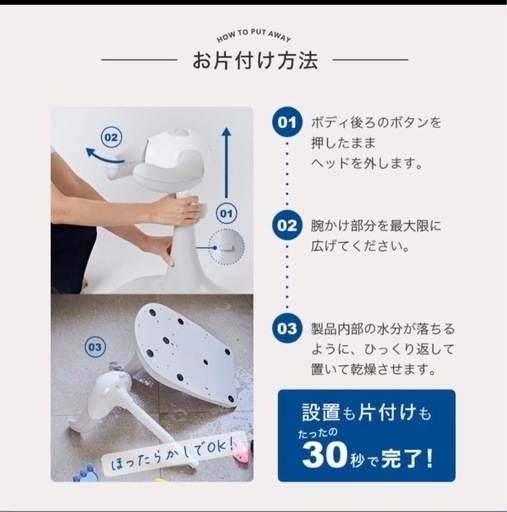 HOW TO PUT AWAY

お片付け方法

02

01

03

ほったらかしでOK!

01 ボディ後ろのボタンを押したままヘッドを外します。

02 腕かけ部分を最大限に広げてください。

03 製品内部の水分が落ちるように、ひっくり返して置いて乾燥させます。

設置も片付けも たったの 30秒で完了!