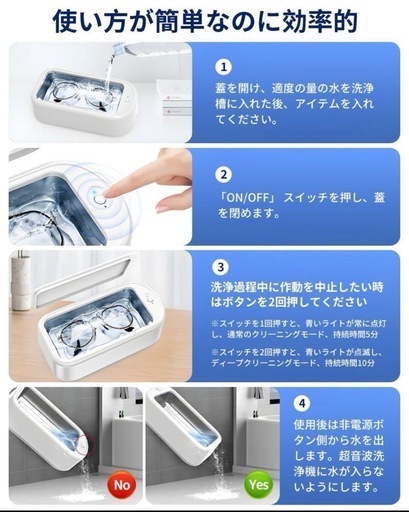 使い方が簡単なのに効率的

1

蓋を開け、適度の量の水を洗浄槽に入れた後、アイテムを入れてください。

2

「ON/OFF」スイッチを押し、蓋を閉めます。

3

洗浄過程中に作動を中止したい時はボタンを2回押してください

※スイッチを1回押すと、青いライトが常に点灯し、通常のクリーニングモード、持続時間5分

※スイッチを2回押すと、青いライトが点滅し、ディープクリーニングモード、持続時間10分

No

Yes

4

使用後は非電源ボタン側から水を出します。超音波洗浄機に水が入らないようにします。