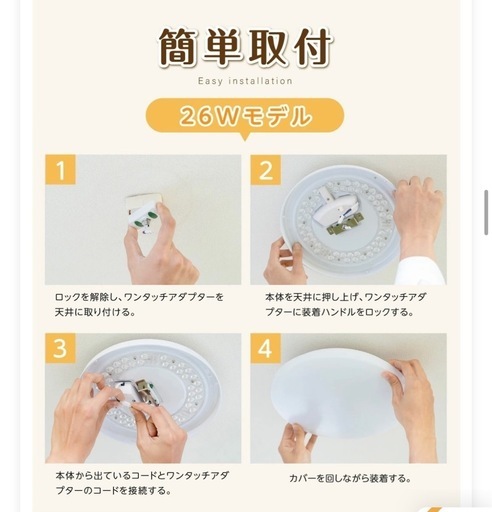 簡単取付

Easy installation

26Wモデル

1

ロックを解除し、ワンタッチアダプターを天井に取り付ける。

2

本体を天井に押し上げ、ワンタッチアダプターに装着ハンドルをロックする。

3

本体から出ているコードとワンタッチアダプターのコードを接続する。

4

カバーを回しながら装着する。