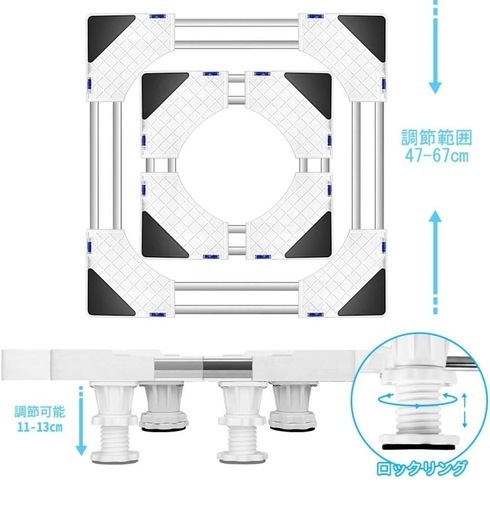 調節範囲
47-67cm

調節可能
11-13cm

ロックリング