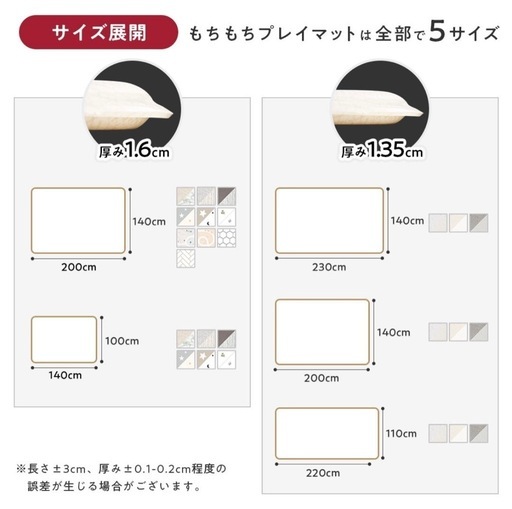 サイズ展開

もちもちプレイマットは全部で5サイズ

厚み1.6cm

140cm

200cm

100cm

140cm

厚み1.35cm

140cm

230cm

140cm

200cm

110cm

220cm

※長さ±3cm、厚み±0.1-0.2cm程度の誤差が生じる場合がございます。