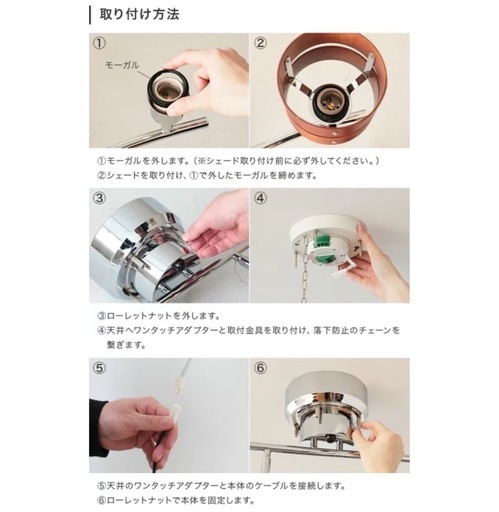 取り付け方法

①

モーガル

②

①モーガルを外します。（※シェード取り付け前に必ず外してください。）
②シェードを取り付け、①で外したモーガルを締めます。

③

④

③ローレットナットを外します。
④天井へワンタッチアダプターと取付金具を取り付け、落下防止のチェーンを繋ぎます。

⑤

⑥

⑤天井のワンタッチアダプターと本体のケーブルを接続します。
⑥ローレットナットで本体を固定します。