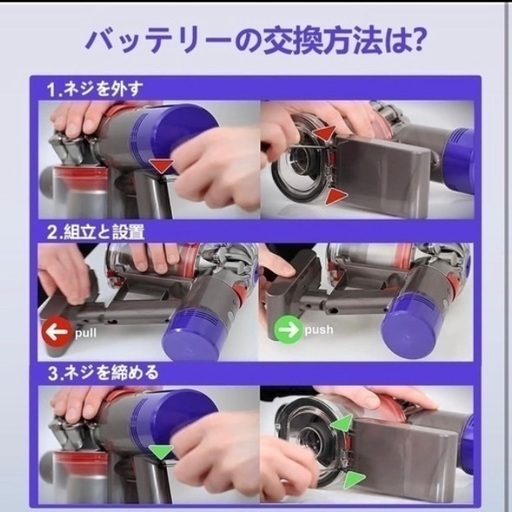 バッテリーの交換方法は?

1.ネジを外す

2.組立と設置

pull

push

3.ネジを締める