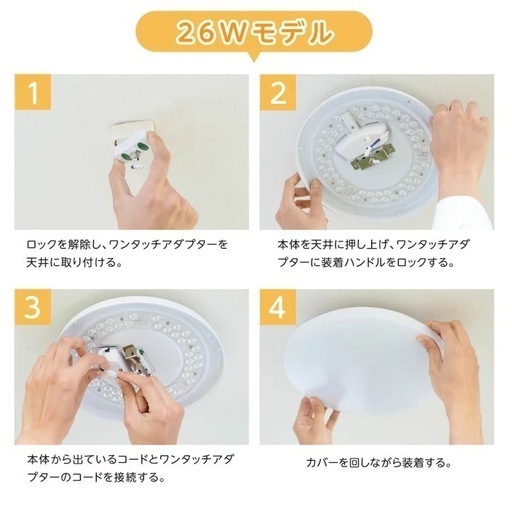 26Wモデル

1

ロックを解除し、ワンタッチアダプターを天井に取り付ける。

2

本体を天井に押し上げ、ワンタッチアダプターに装着ハンドルをロックする。

3

本体から出ているコードとワンタッチアダプターのコードを接続する。

4

カバーを回しながら装着する。