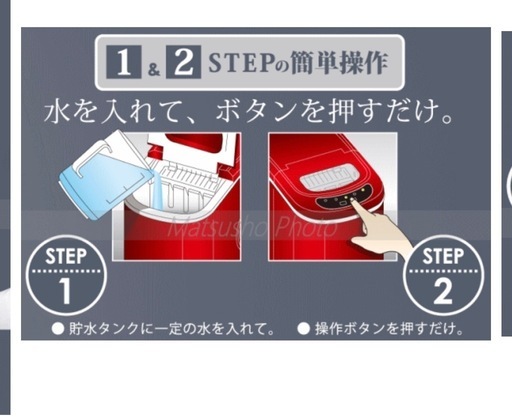 1 & 2 STEPの簡単操作

水を入れて、ボタンを押すだけ。

Matsusho Photo

STEP 1

STEP 2

● 貯水タンクに一定の水を入れて。 ● 操作ボタンを押すだけ。