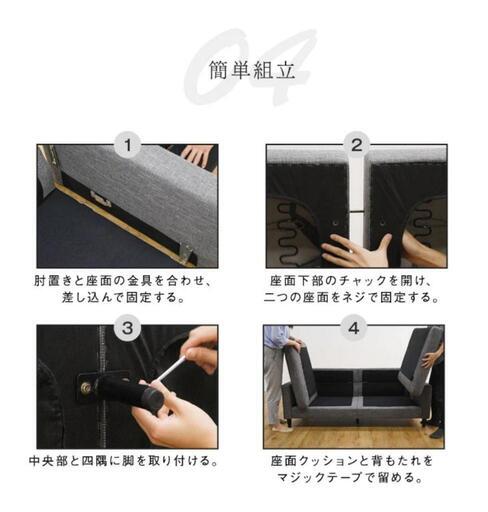 04
簡単組立

1
肘置きと座面の金具を合わせ、差し込んで固定する。

2
座面下部のチャックを開け、二つの座面をネジで固定する。

3
中央部と四隅に脚を取り付ける。

4
座面クッションと背もたれをマジックテープで留める。