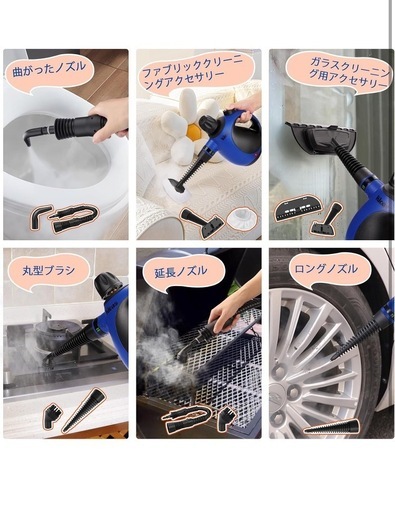 曲がったノズル

ファブリッククリーニングアクセサリー

ガラスクリーニング用アクセサリー

丸型ブラシ

延長ノズル

ロングノズル