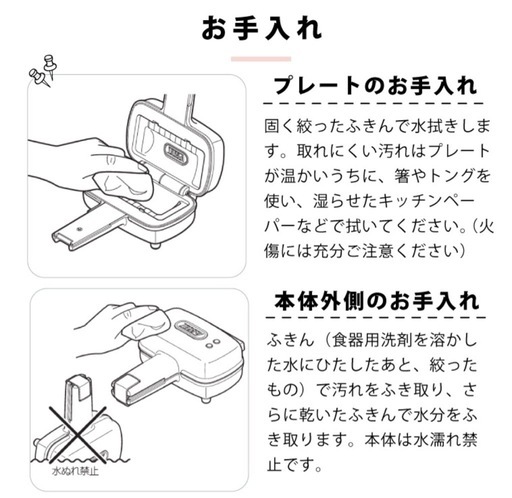 お手入れ

プレートのお手入れ

固く絞ったふきんで水拭きします。取れにくい汚れはプレートが温かいうちに、箸やトングを使い、湿らせたキッチンペーパーなどで拭いてください。（火傷には充分ご注意ください）

本体外側のお手入れ

ふきん（食器用洗剤を溶かした水にひたしたあと、絞ったもの）で汚れをふき取り、さらに乾いたふきんで水分をふき取ります。本体は水濡れ禁止です。

水ぬれ禁止