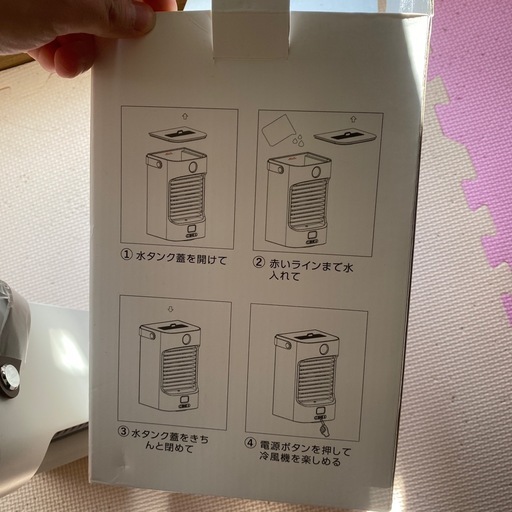 ① 水タンク蓋を開けて

② 赤いラインまで水入れて

③ 水タンク蓋をきちんと閉めて

④ 電源ボタンを押して冷風機を楽しめる