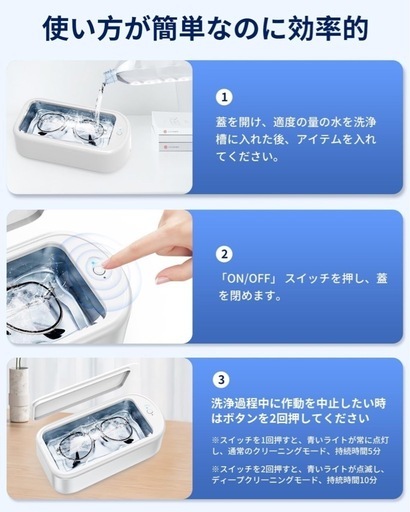 使い方が簡単なのに効率的

1

蓋を開け、適度の量の水を洗浄槽に入れた後、アイテムを入れてください。

2

「ON/OFF」スイッチを押し、蓋を閉めます。

3

洗浄過程中に作動を中止したい時はボタンを2回押してください

※スイッチを1回押すと、青いライトが常に点灯し、通常のクリーニングモード、持続時間5分

※スイッチを2回押すと、青いライトが点滅し、ディープクリーニングモード、持続時間10分