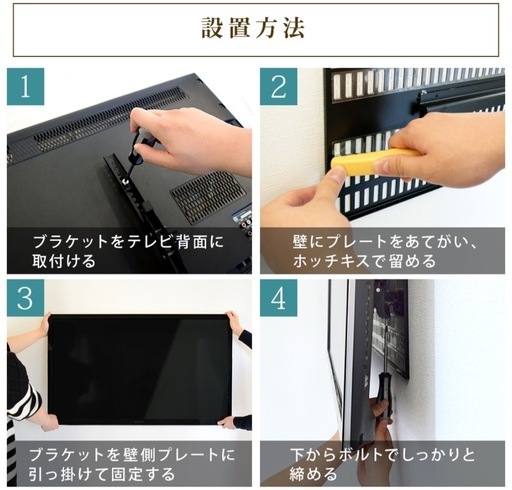 設置方法

1

ブラケットをテレビ背面に取付ける

2

壁にプレートをあてがい、ホッチキスで留める

3

ブラケットを壁側プレートに引っ掛けて固定する

4

下からボルトでしっかりと締める