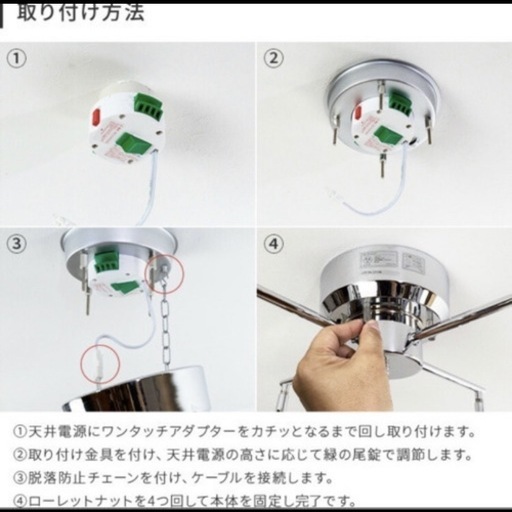 取り付け方法

①

②

③

④

①天井電源にワンタッチアダプターをカチッとなるまで回し取り付けます。
②取り付け金具を付け、天井電源の高さに応じて緑の尾錠で調節します。
③脱落防止チェーンを付け、ケーブルを接続します。
④ローレットナットを4つ回して本体を固定し完了です。