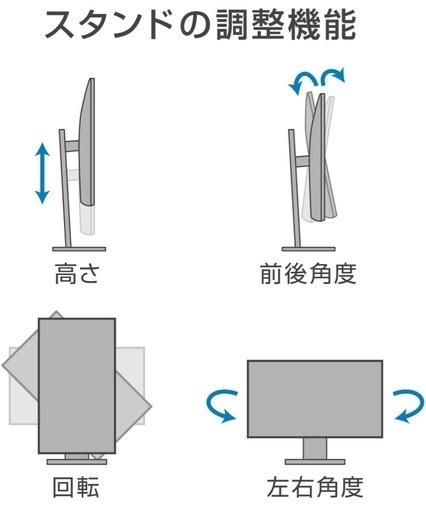 スタンドの調整機能

高さ

前後角度

回転

左右角度