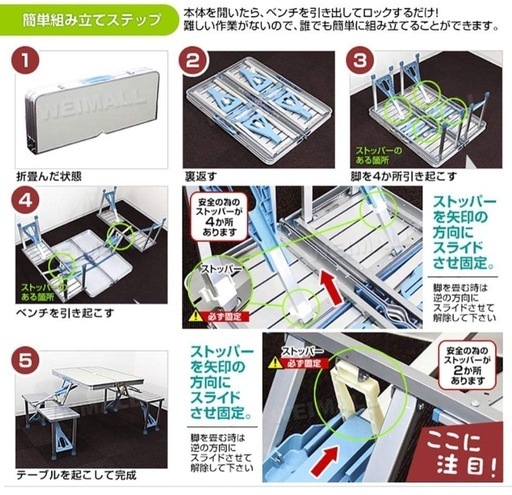 簡単組み立てステップ

本体を開いたら、ベンチを引き出してロックするだけ!
難しい作業がないので、誰でも簡単に組み立てることができます。

1

WEIMALL

折畳んだ状態

2

裏返す

3

ストッパーのある箇所

脚を4か所引き起こす

4

ストッパーのある箇所

ベンチを引き起こす

安全の為のストッパーが4か所あります

ストッパー

必ず固定

ストッパーを矢印の方向にスライドさせ固定。

脚を畳む時は逆の方向にスライドさせて解除して下さい

5

テーブルを起こして完成

ストッパーを矢印の方向にスライドさせ固定。

脚を畳む時は逆の方向にスライドさせて解除して下さい

ストッパー

必ず固定

安全の為のストッパーが2か所あります

ここに注目!