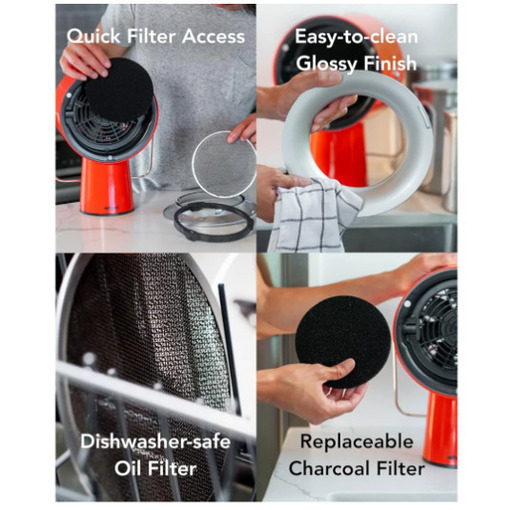 Quick Filter Access

Easy-to-clean Glossy Finish

Dishwasher-safe Oil Filter

Replaceable Charcoal Filter