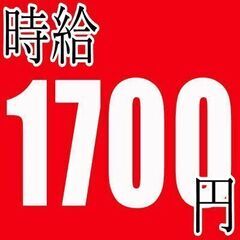 時給
1700円