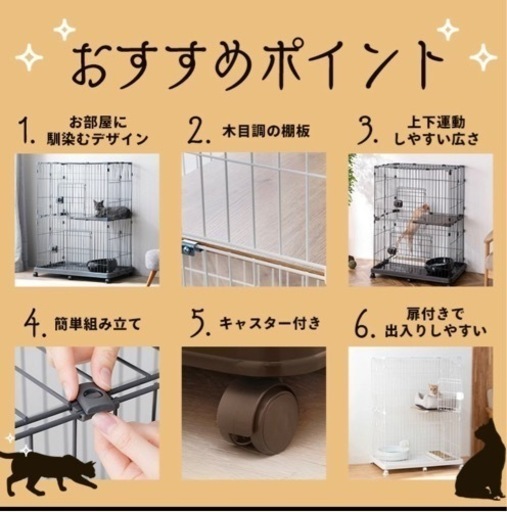 おすすめポイント

1. お部屋に馴染むデザイン

2. 木目調の棚板

3. 上下運動しやすい広さ

4. 簡単組み立て

5. キャスター付き

6. 扉付きで出入りしやすい