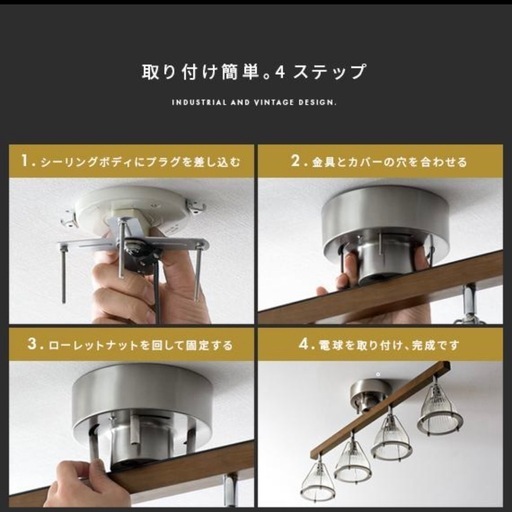 取り付け簡単。4 ステップ

INDUSTRIAL AND VINTAGE DESIGN.

1. シーリングボディにプラグを差し込む

2. 金具とカバーの穴を合わせる

3. ローレットナットを回して固定する

4. 電球を取り付け、完成です