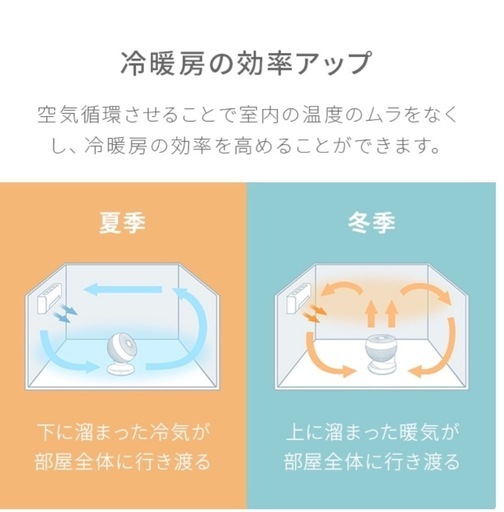 冷暖房の効率アップ

空気循環させることで室内の温度のムラをなくし、冷暖房の効率を高めることができます。

夏季

下に溜まった冷気が部屋全体に行き渡る

冬季

上に溜まった暖気が部屋全体に行き渡る