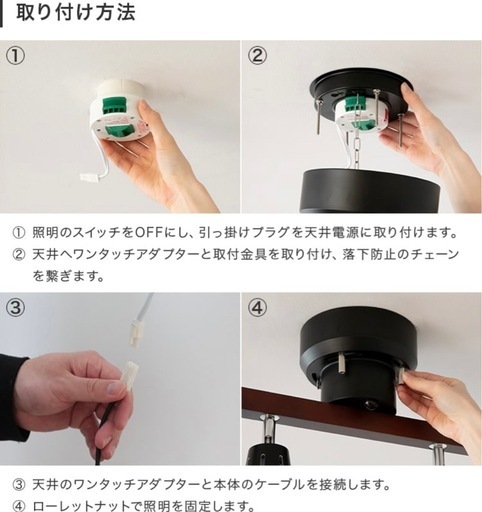 取り付け方法

①

②

① 照明のスイッチをOFFにし、引っ掛けプラグを天井電源に取り付けます。

② 天井へワンタッチアダプターと取付金具を取り付け、落下防止のチェーンを繋ぎます。

③

④

③ 天井のワンタッチアダプターと本体のケーブルを接続します。

④ ローレットナットで照明を固定します。