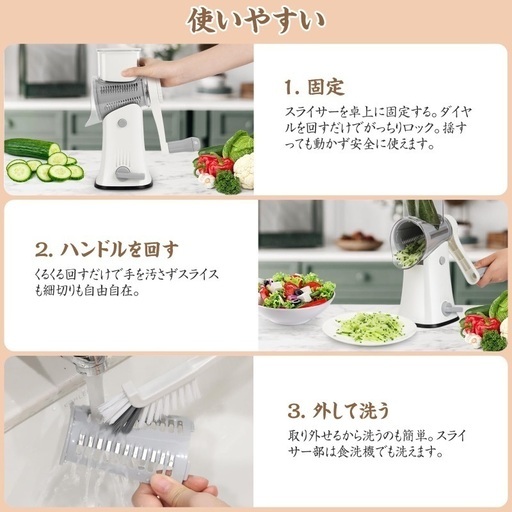 使いやすい

1. 固定
スライサーを卓上に固定する。ダイヤルを回すだけでがっちりロック。揺すっても動かず安全に使えます。

2. ハンドルを回す
くるくる回すだけで手を汚さずスライスも細切りも自由自在。

3. 外して洗う
取り外せるから洗うのも簡単。スライサー部は食洗機でも洗えます。