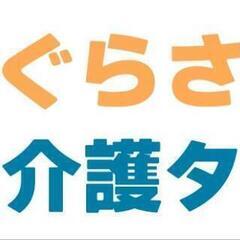 ぐらさ

介護タ