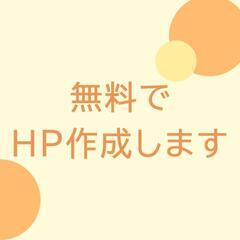 無料で
HP作成します