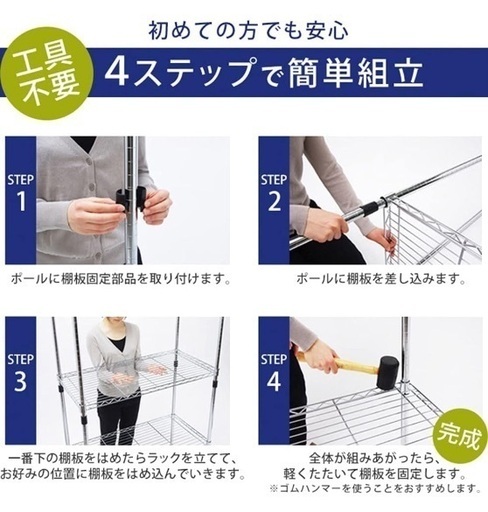 初めての方でも安心

工具不要

4ステップで簡単組立

STEP 1

ポールに棚板固定部品を取り付けます。

STEP 2

ポールに棚板を差し込みます。

STEP 3

一番下の棚板をはめたらラックを立てて、お好みの位置に棚板をはめ込んでいきます。

STEP 4

完成

全体が組みあがったら、軽くたたいて棚板を固定します。
※ゴムハンマーを使うことをおすすめします。