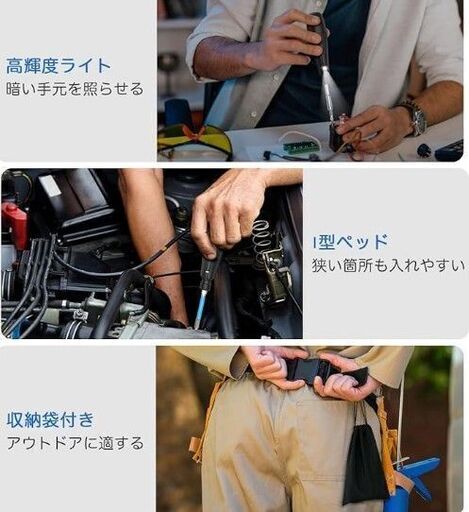 高輝度ライト
暗い手元を照らせる

I型ペッド
狭い箇所も入れやすい

収納袋付き
アウトドアに適する