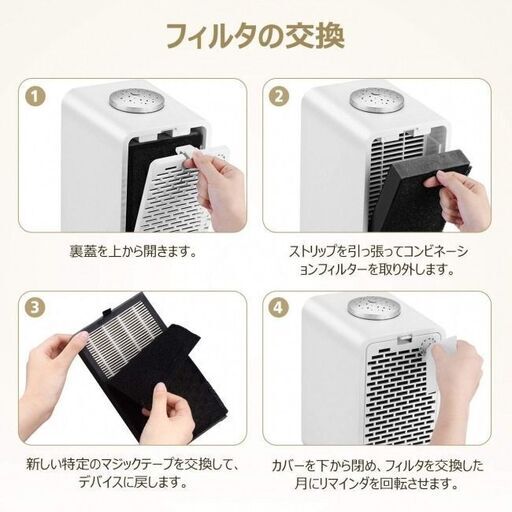 フィルタの交換

1

裏蓋を上から開きます。

2

ストリップを引っ張ってコンビネーションフィルターを取り外します。

3

新しい特定のマジックテープを交換して、デバイスに戻します。

4

カバーを下から閉め、フィルタを交換した月にリマインダを回転させます。